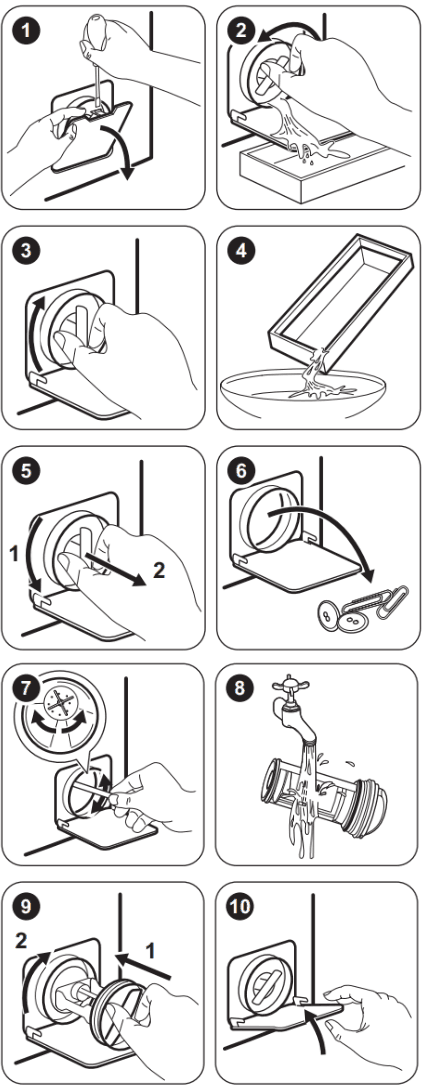 1
2
3
4
5
1
2
6
7
8
9
2
1
10